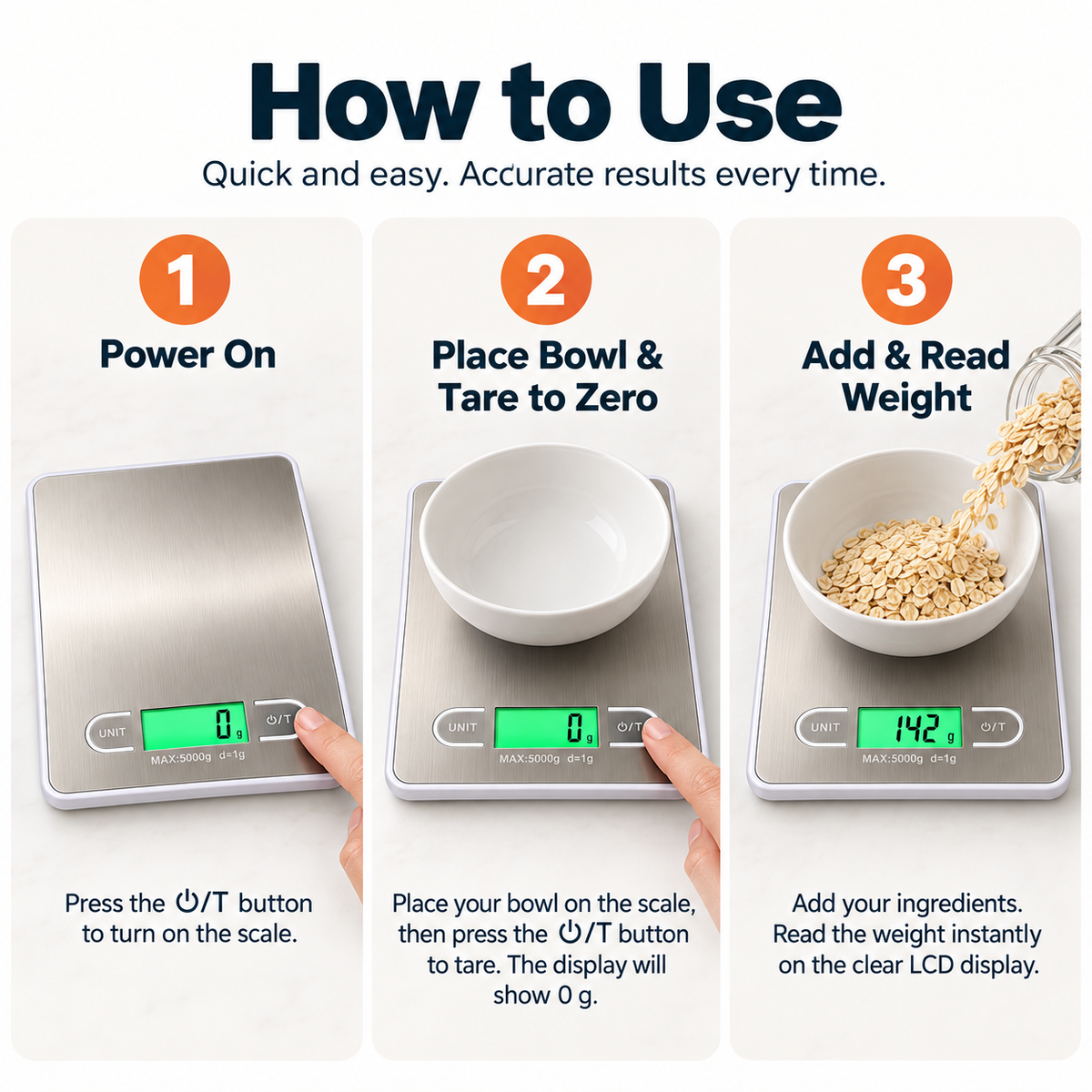 How to Use
Quick and easy. Accurate results every time.

1
Power On

UNIT
0 g
⏻/T
MAX:5000g d=1g

Press the ⏻/T button to turn on the scale.

2
Place Bowl & Tare to Zero

UNIT
0 g
⏻/T
MAX:5000g d=1g

Place your bowl on the scale, then press the ⏻/T button to tare. The display will show 0 g.

3
Add & Read Weight

UNIT
142 g
⏻/T
MAX:5000g d=1g

Add your ingredients. Read the weight instantly on the clear LCD display.